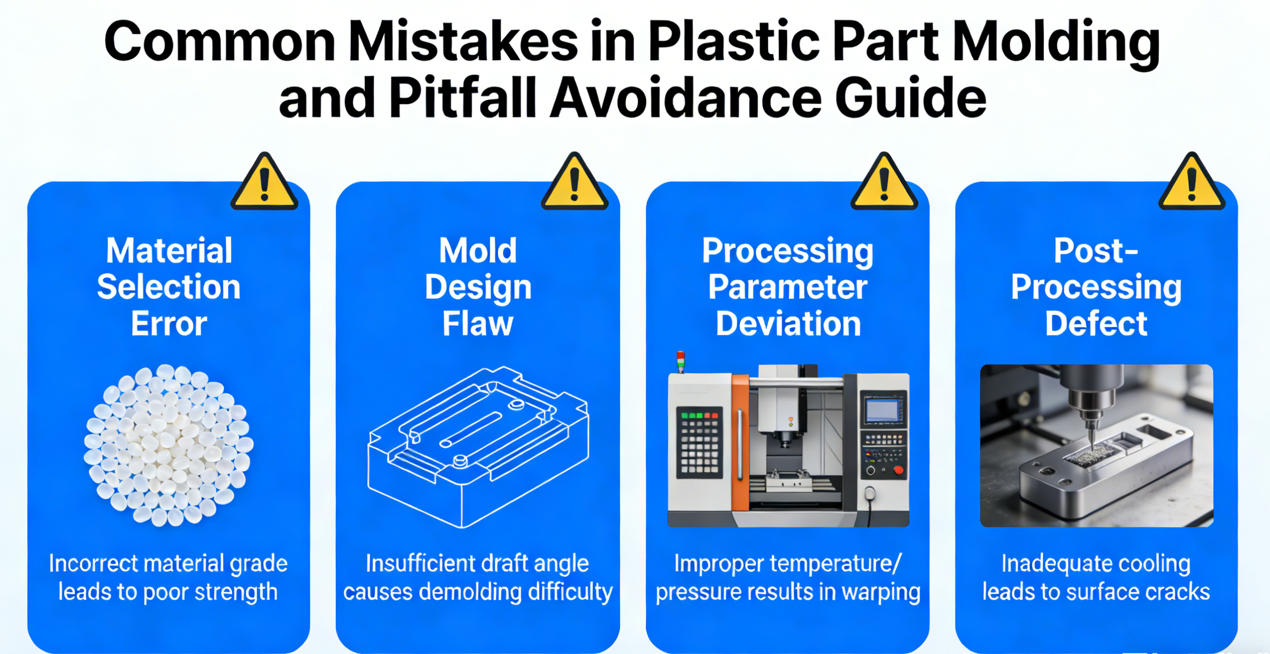 Common Mistakes in Plastic Part Molding and Pitfall Avoidance Guide

Material Selection Error

Incorrect material grade leads to poor strength

Mold Design Flaw

Insufficient draft angle causes demolding difficulty

Processing Parameter Deviation

Improper temperature/ pressure results in warping

Post-Processing Defect

Inadequate cooling leads to surface cracks